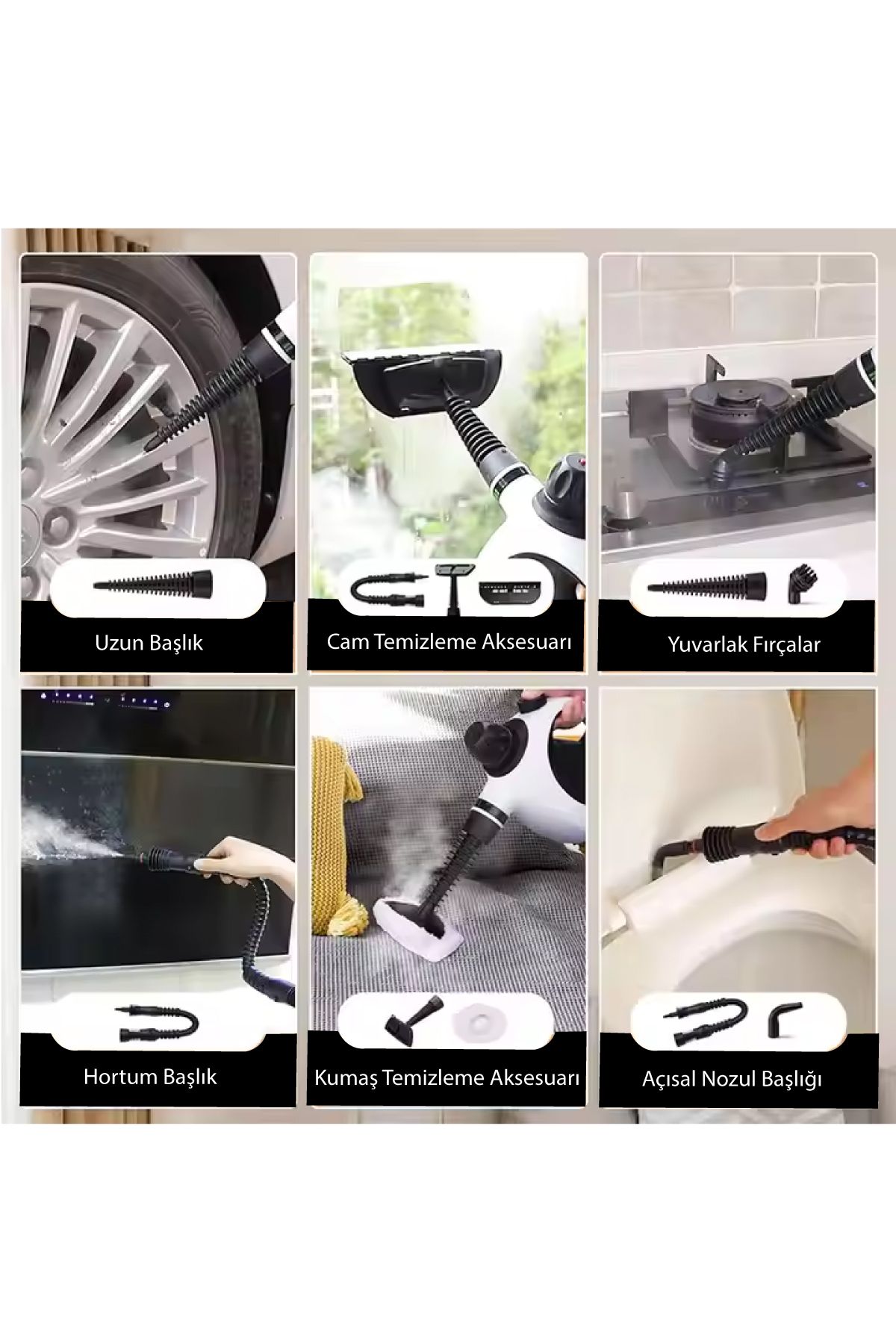 Uzun Başlık

Cam Temizleme Aksesuarı

Yuvarlak Fırçalar

Hortum Başlık

Kumaş Temizleme Aksesuarı

Açısal Nozul Başlığı